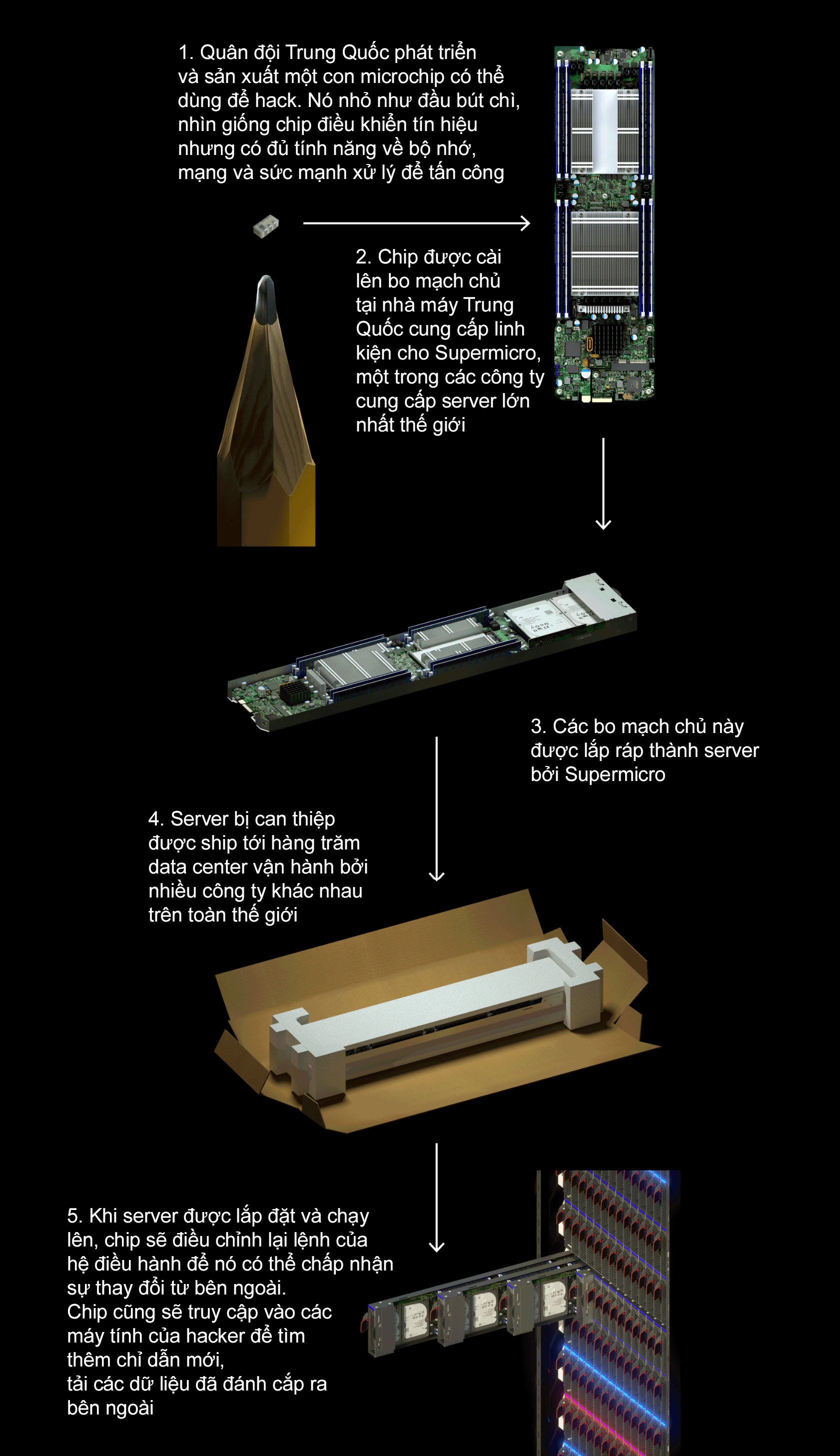 1. Quân đội Trung Quốc phát triển và sản xuất một con microchip có thể dùng để hack. Nó nhỏ như đầu bút chì, nhìn giống chip điều khiển tín hiệu nhưng có đủ tính năng về bộ nhớ, mạng và sức mạnh xử lý để tấn công

2. Chip được cài lên bo mạch chủ tại nhà máy Trung Quốc cung cấp linh kiện cho Supermicro, một trong các công ty cung cấp server lớn nhất thế giới

3. Các bo mạch chủ này được lắp ráp thành server bởi Supermicro

4. Server bị can thiệp được ship tới hàng trăm data center vận hành bởi nhiều công ty khác nhau trên toàn thế giới

5. Khi server được lắp đặt và chạy lên, chip sẽ điều chỉnh lại lệnh của hệ điều hành để nó có thể chấp nhận sự thay đổi từ bên ngoài.
Chip cũng sẽ truy cập vào các máy tính của hacker để tìm thêm chỉ dẫn mới,
tải các dữ liệu đã đánh cắp ra bên ngoài